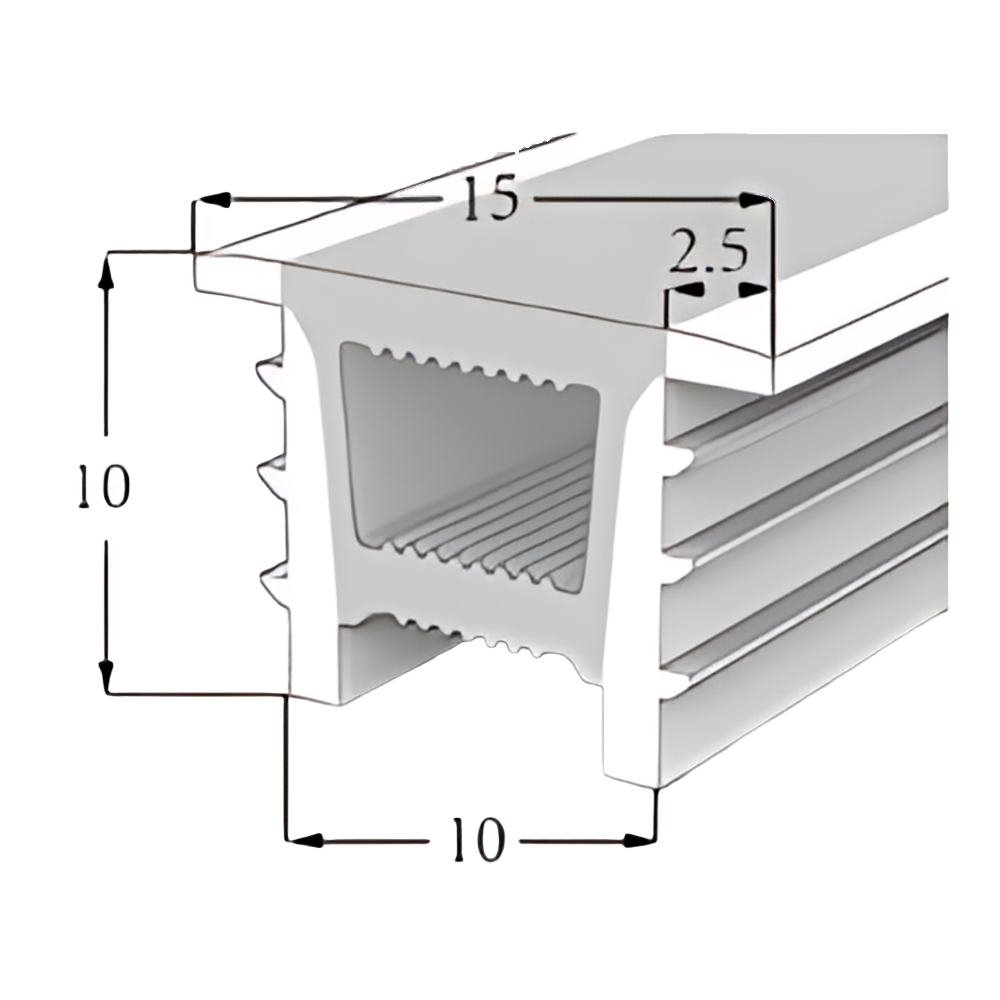 15
2.5
10
10